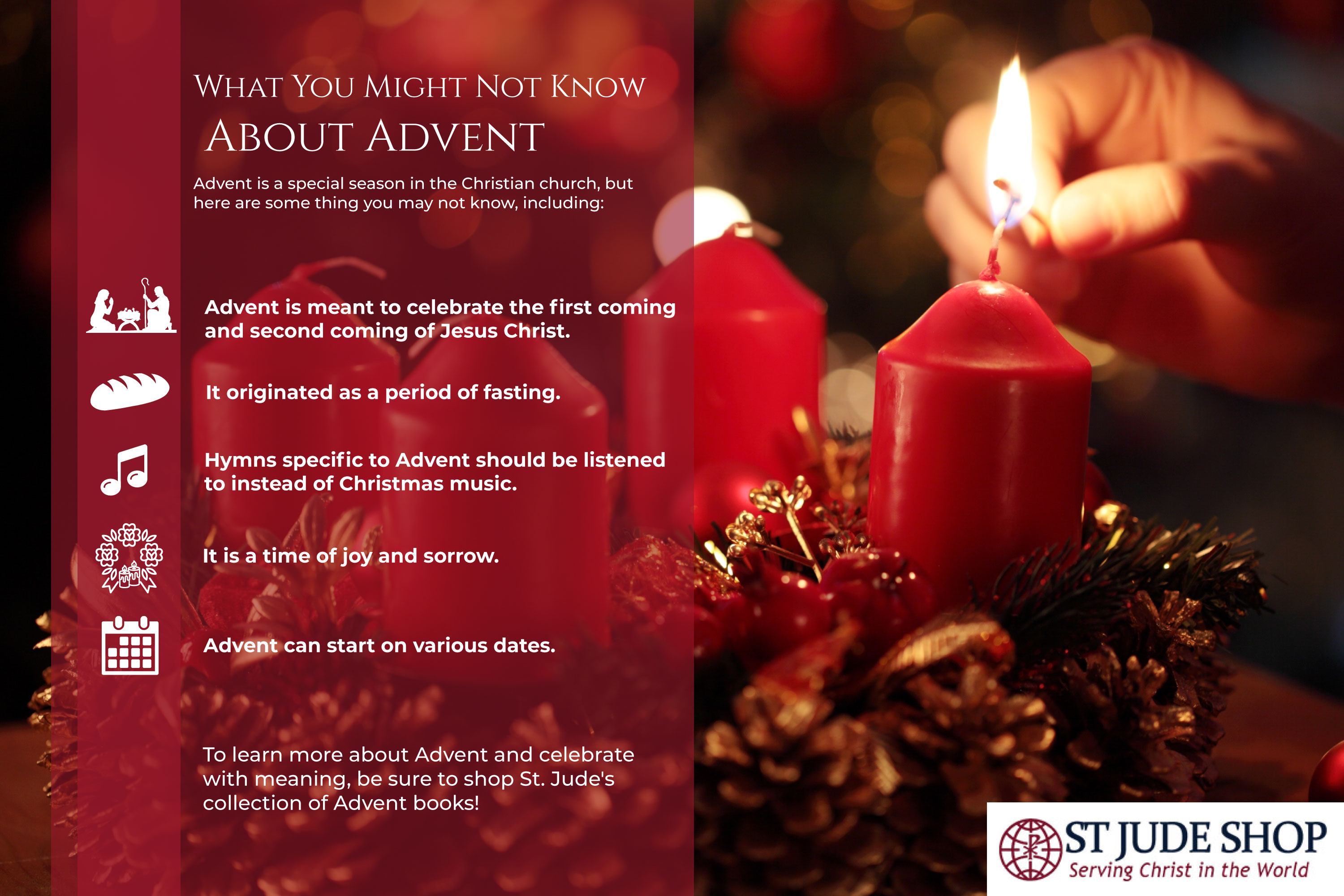 WHAT YOU MIGHT NOT KNOW
ABOUT ADVENT

Advent is a special season in the Christian church, but here are some thing you may not know, including:

Advent is meant to celebrate the first coming and second coming of Jesus Christ.

It originated as a period of fasting.

Hymns specific to Advent should be listened to instead of Christmas music.

It is a time of joy and sorrow.

Advent can start on various dates.

To learn more about Advent and celebrate with meaning, be sure to shop St. Jude's collection of Advent books!

ST JUDE SHOP
Serving Christ in the World